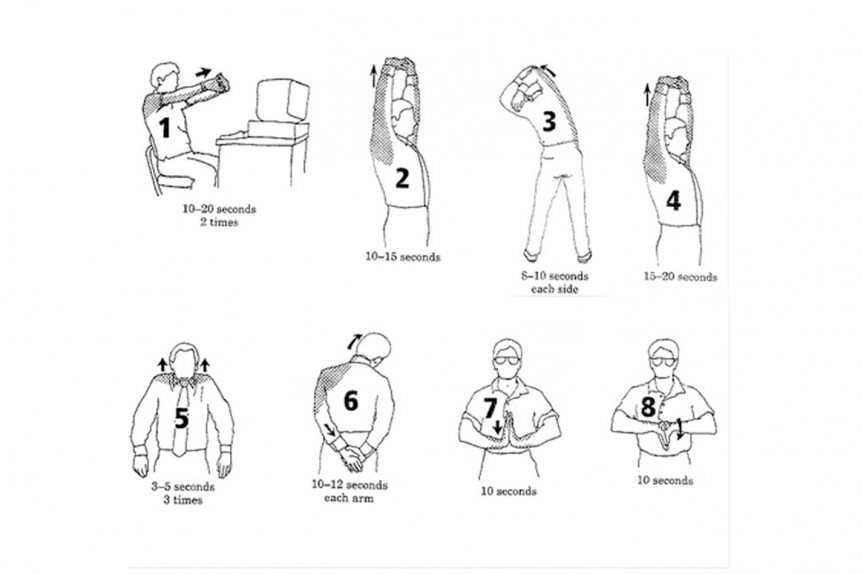 1
10–20 seconds
2 times

2
10–15 seconds

3
8–10 seconds
each side

4
15–20 seconds

5
3–5 seconds
3 times

6
10–12 seconds
each arm

7
10 seconds

8
10 seconds