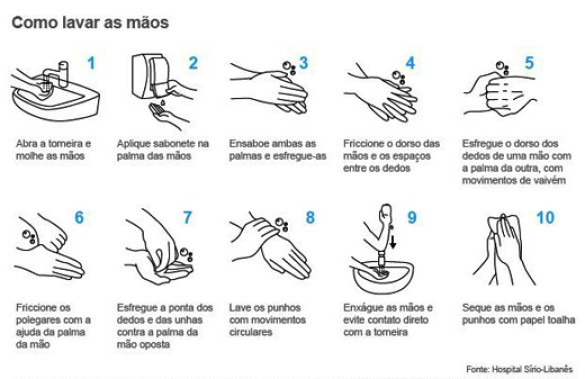 Como lavar as mãos

1
Abra a torneira e molhe as mãos

2
Aplique sabonete na palma das mãos

3
Ensaboe ambas as palmas e esfregue-as

4
Friccione o dorso das mãos e os espaços entre os dedos

5
Esfregue o dorso dos dedos de uma mão com a palma da outra, com movimentos de vaivém

6
Friccione os polegares com a ajuda da palma da mão

7
Esfregue a ponta dos dedos e das unhas contra a palma da mão oposta

8
Lave os punhos com movimentos circulares

9
Enxágue as mãos e evite contato direto com a torneira

10
Seque as mãos e os punhos com papel toalha

Fonte: Hospital Sírio-Libanês